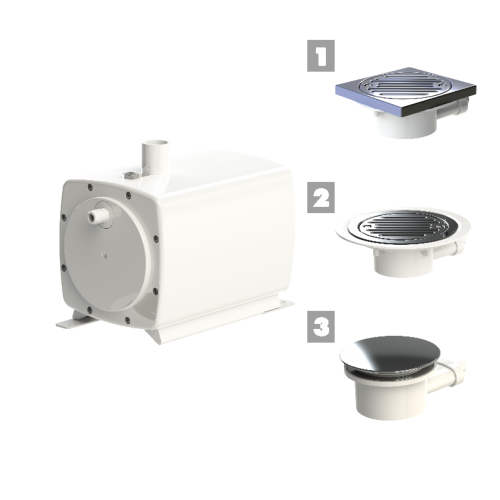 1

2

3